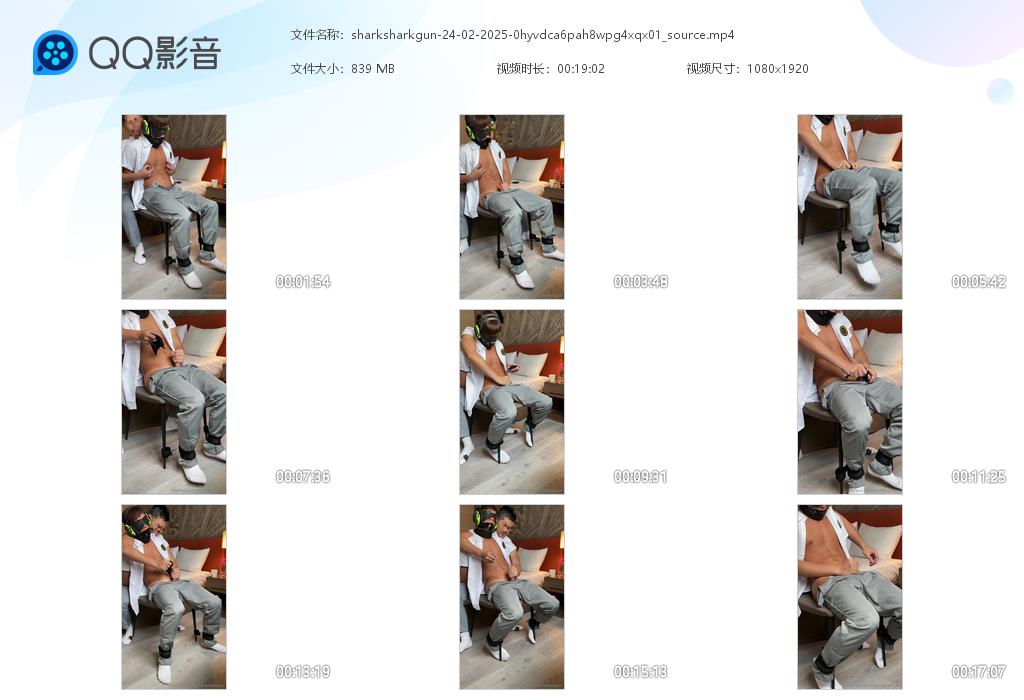 QQ影音

文件名称：sharksharkgun-24-02-2025-0hyvdca6pah8wpg4xqx01_source.mp4

文件大小：839 MB

视频时长：00:19:02

视频尺寸：1080x1920

00:01:54

00:03:48

00:05:42

00:07:36

00:09:31

00:11:25

00:13:19

00:15:13

00:17:07